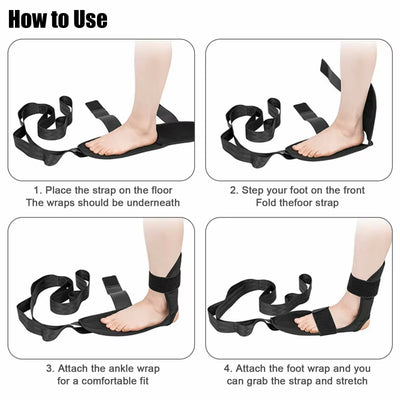 How to Use

1. Place the strap on the floor
The wraps should be underneath

2. Step your foot on the front
Fold thefoor strap

3. Attach the ankle wrap
for a comfortable fit

4. Attach the foot wrap and you
can grab the strap and stretch